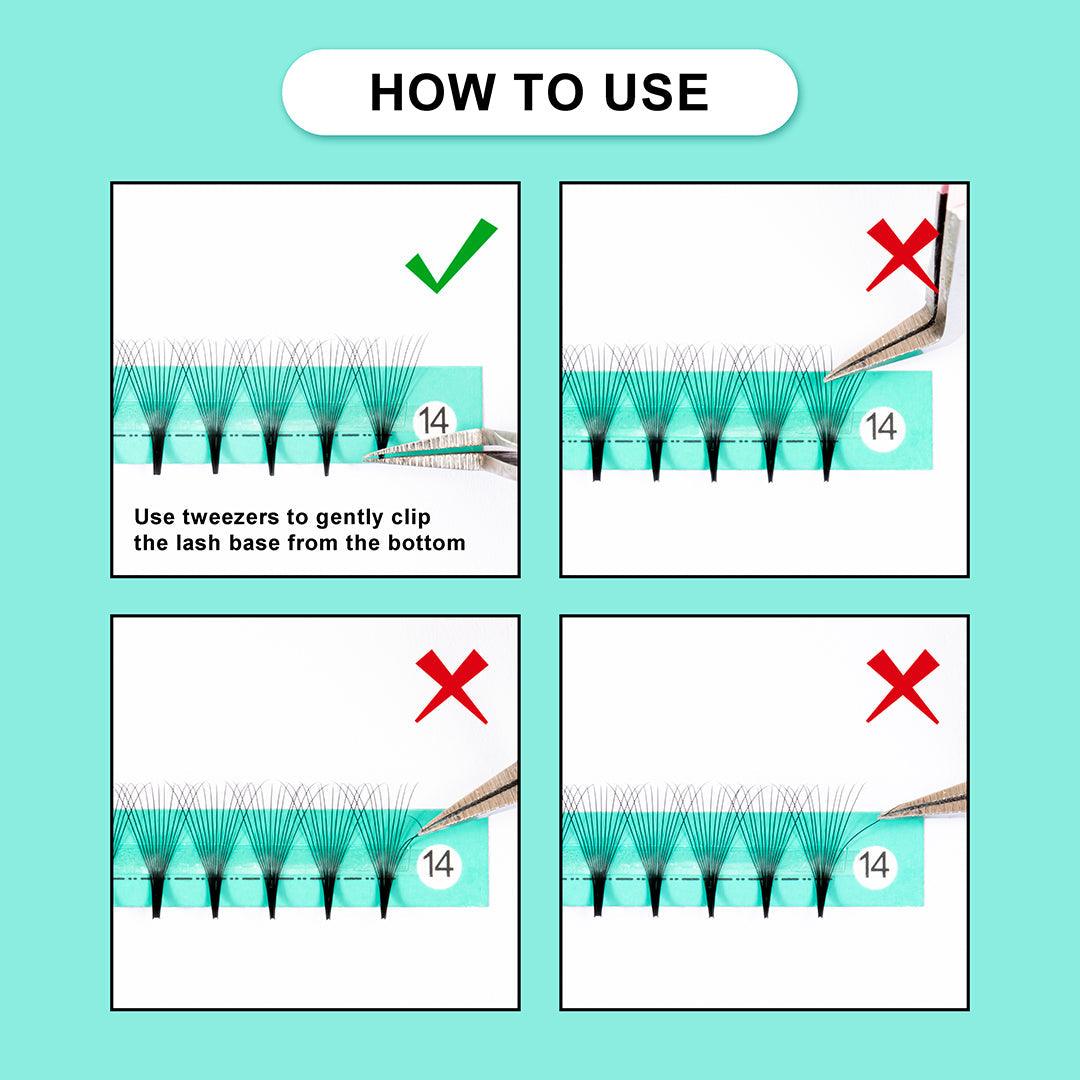 HOW TO USE

14

Use tweezers to gently clip the lash base from the bottom

14

14

14