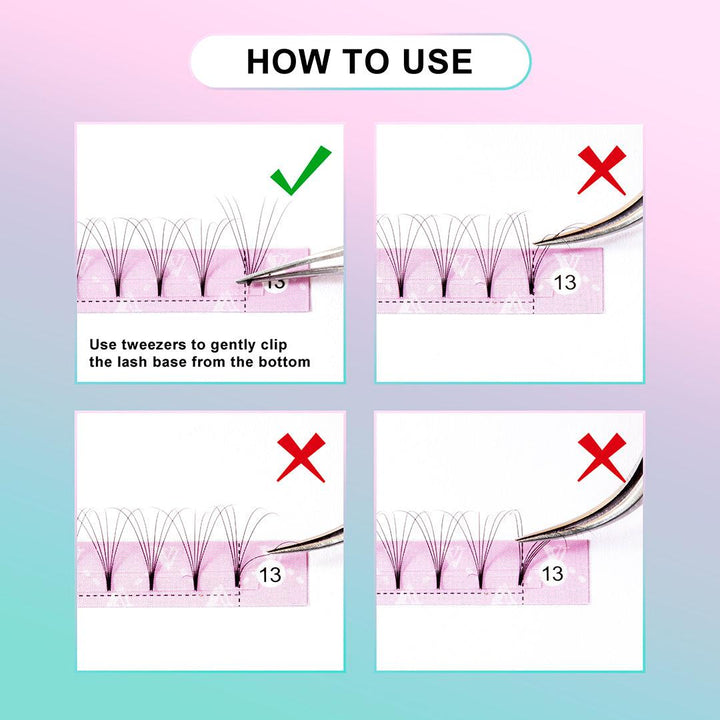 HOW TO USE

13

Use tweezers to gently clip the lash base from the bottom

13

13

13